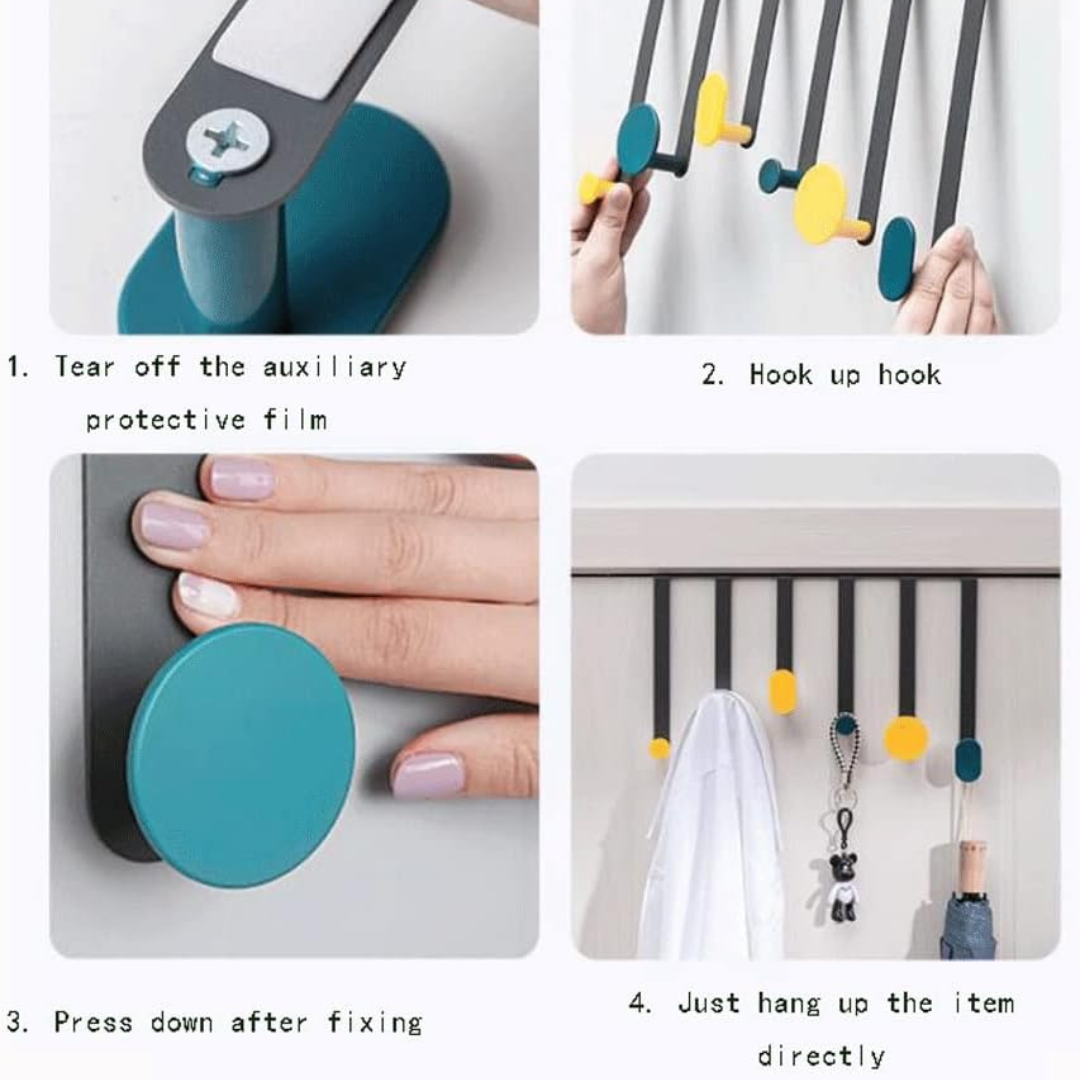 1. Tear off the auxiliary protective film

2. Hook up hook

3. Press down after fixing

4. Just hang up the item directly