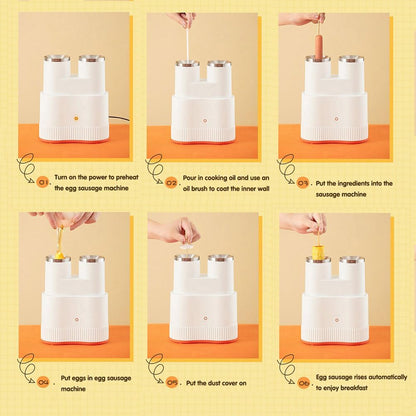 01. Turn on the power to preheat the egg sausage machine

02. Pour in cooking oil and use an oil brush to coat the inner wall

03. Put the ingredients into the sausage machine

04. Put eggs in egg sausage machine

05. Put the dust cover on

06. Egg sausage rises automatically to enjoy breakfast