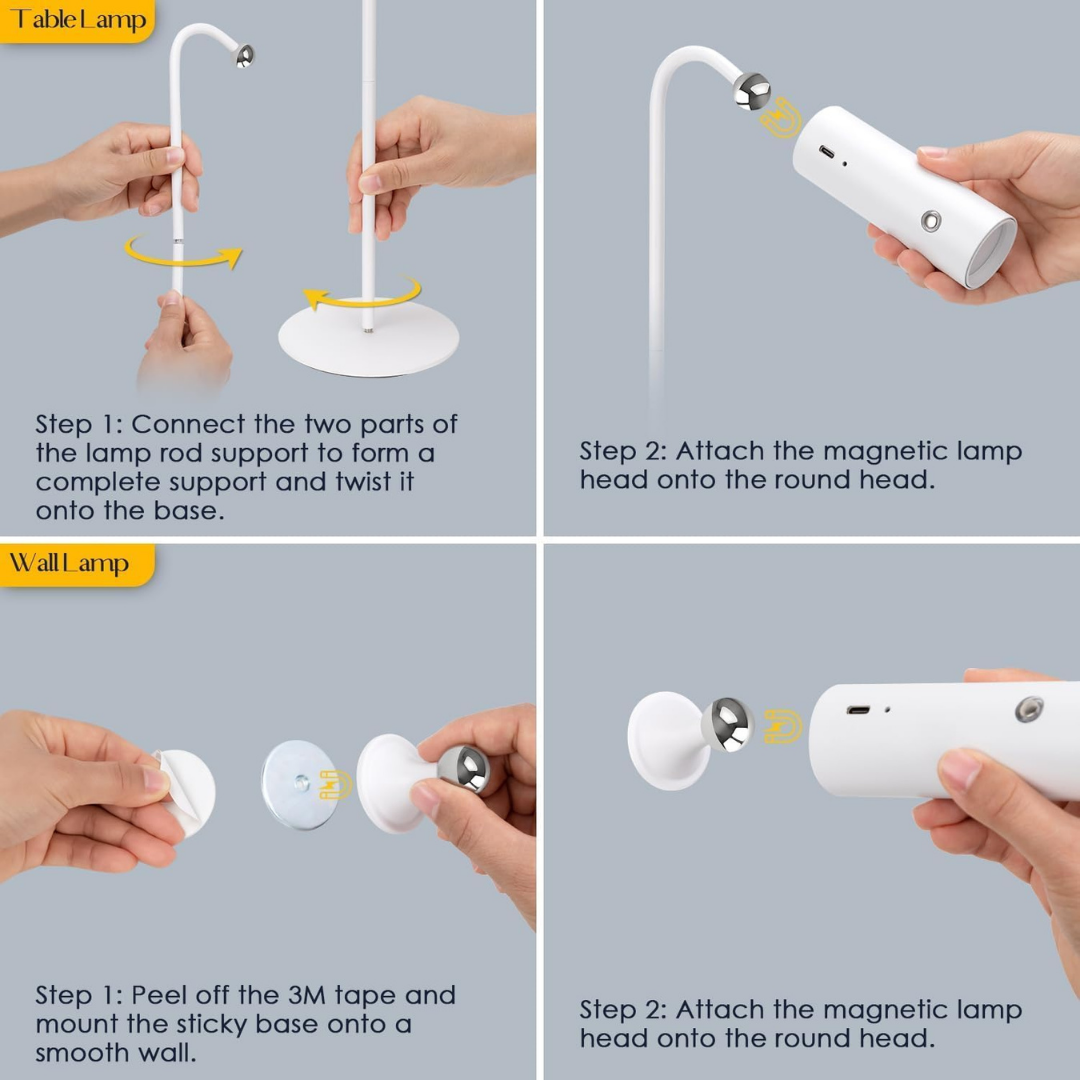 Table Lamp

Step 1: Connect the two parts of the lamp rod support to form a complete support and twist it onto the base.

Step 2: Attach the magnetic lamp head onto the round head.

Wall Lamp

Step 1: Peel off the 3M tape and mount the sticky base onto a smooth wall.

Step 2: Attach the magnetic lamp head onto the round head.