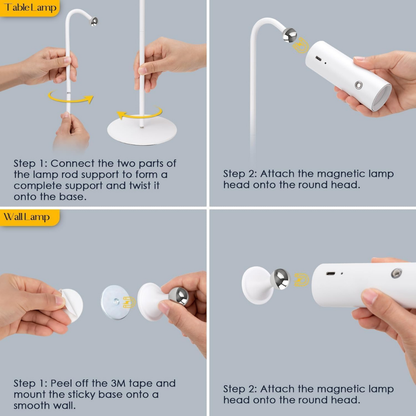 Table Lamp

Step 1: Connect the two parts of the lamp rod support to form a complete support and twist it onto the base.

Step 2: Attach the magnetic lamp head onto the round head.

Wall Lamp

Step 1: Peel off the 3M tape and mount the sticky base onto a smooth wall.

Step 2: Attach the magnetic lamp head onto the round head.